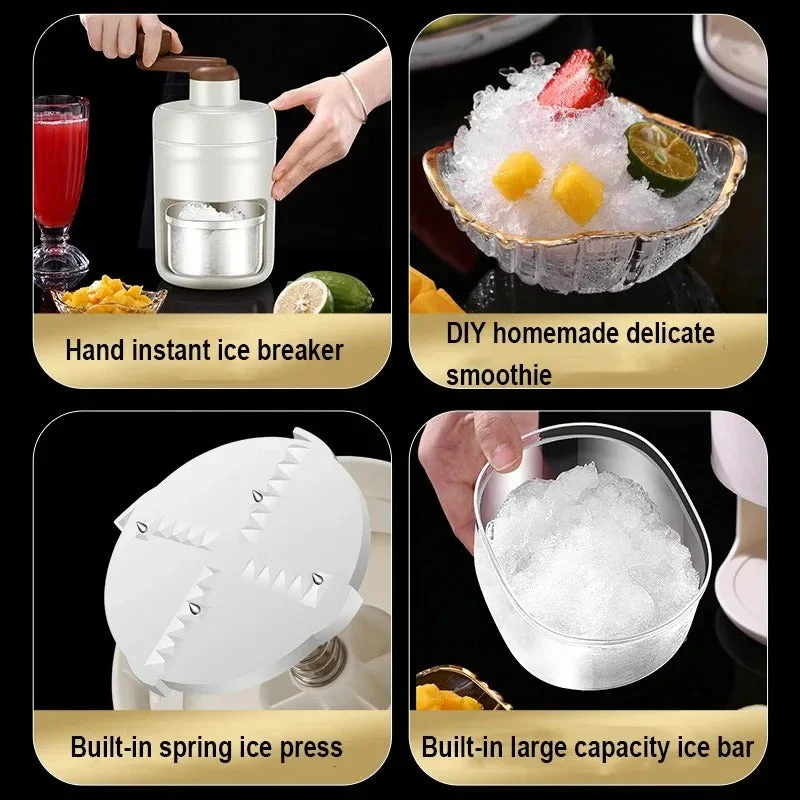 Hand instant ice breaker

DIY homemade delicate smoothie

Built-in spring ice press

Built-in large capacity ice bar