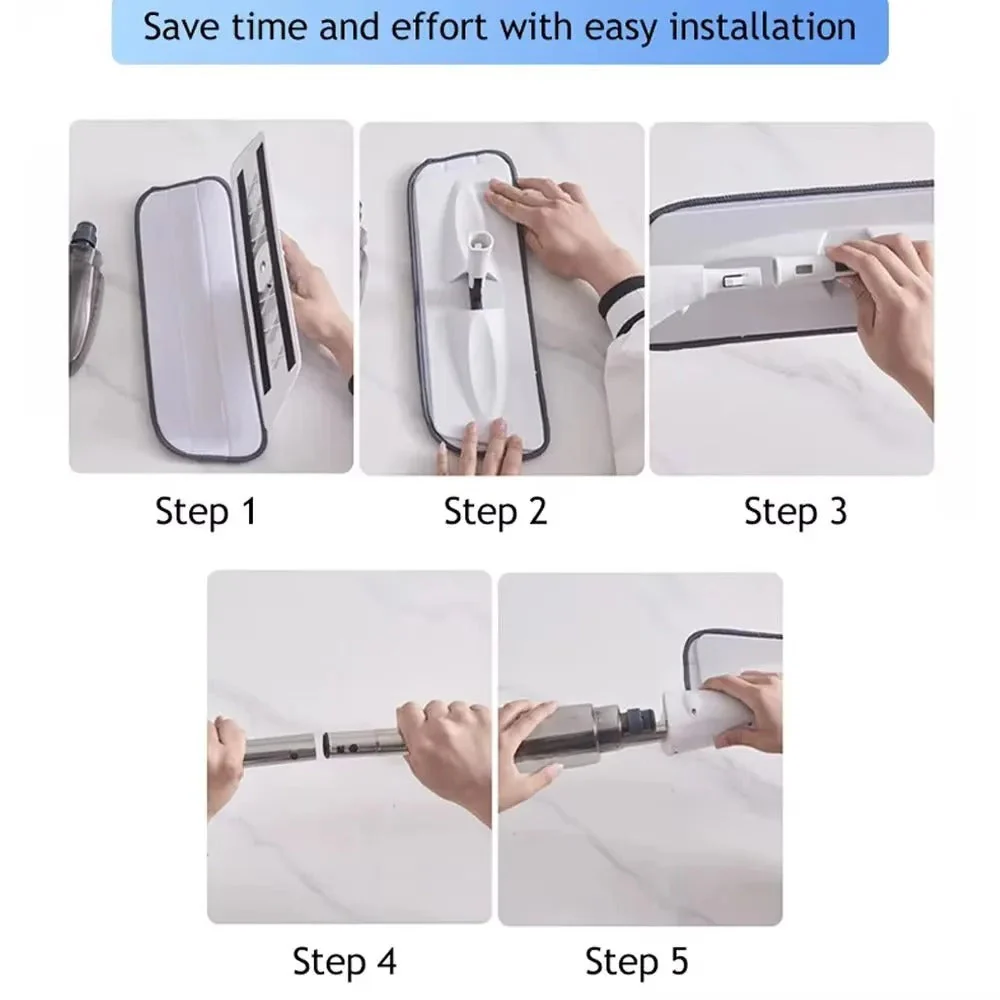 Save time and effort with easy installation

Step 1

Step 2

Step 3

Step 4

Step 5